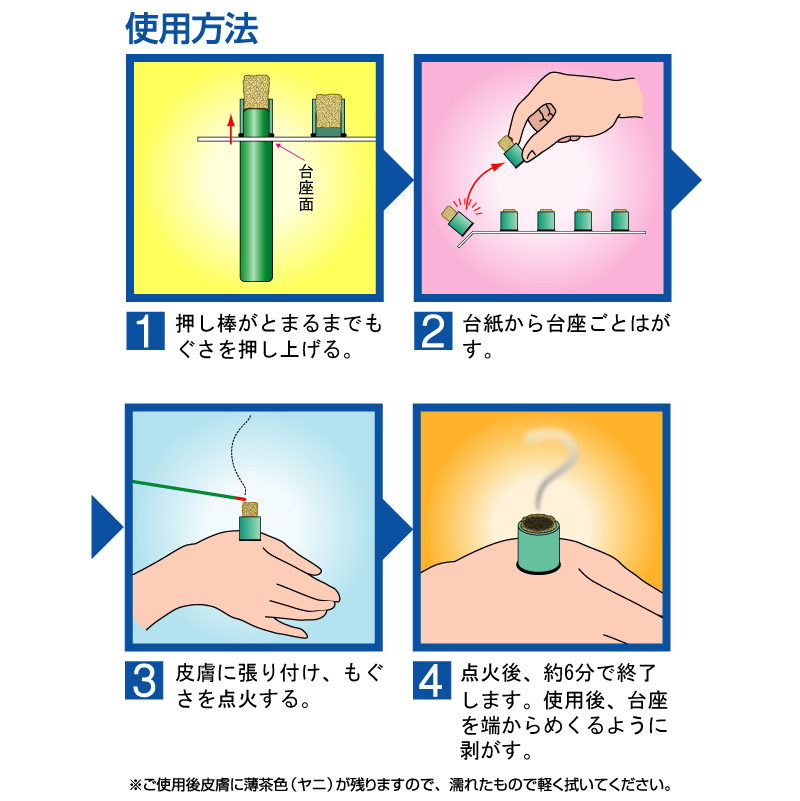 使用方法

台座面

1 押し棒がとまるまでもぐさを押し上げる。

2 台紙から台座ごとはがす。

3 皮膚に張り付け、もぐさを点火する。

4 点火後、約6分で終了します。使用後、台座を端からめくるように剥がす。

※ご使用後皮膚に薄茶色（ヤニ）が残りますので、濡れたもので軽く拭いてください。