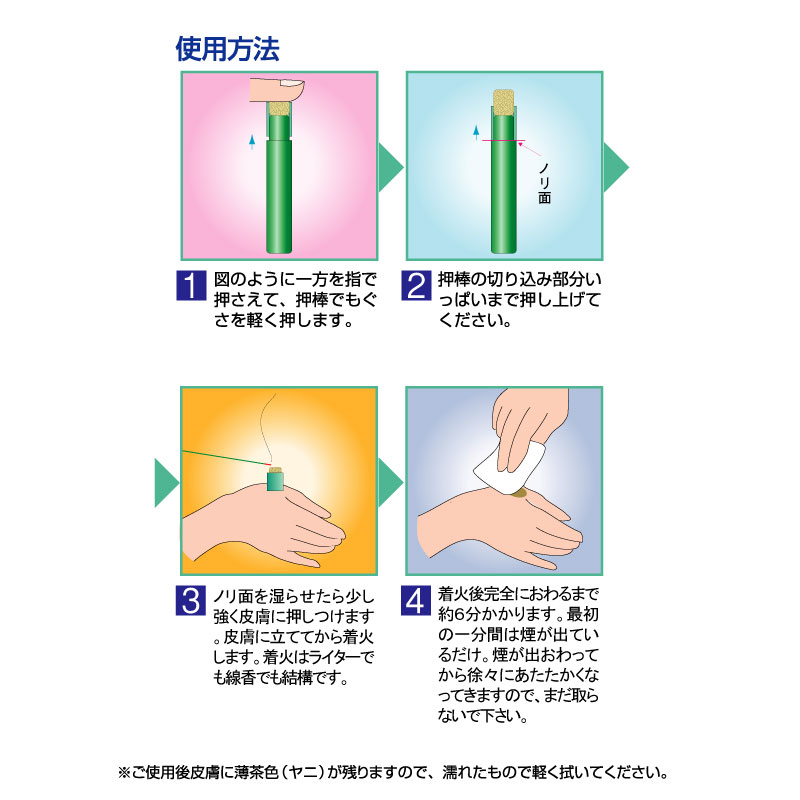 使用方法

ノリ面

1 図のように一方を指で押さえて、押棒でもぐさを軽く押します。

2 押棒の切り込み部分いっぱいまで押し上げてください。

3 ノリ面を湿らせたら少し強く皮膚に押しつけます。皮膚に立ててから着火します。着火はライターでも線香でも結構です。

4 着火後完全におわるまで約6分かかります。最初の一分間は煙が出ているだけ。煙が出おわってから徐々にあたたかくなってきますので、まだ取らないで下さい。

※ご使用後皮膚に薄茶色（ヤニ）が残りますので、濡れたもので軽く拭いてください。